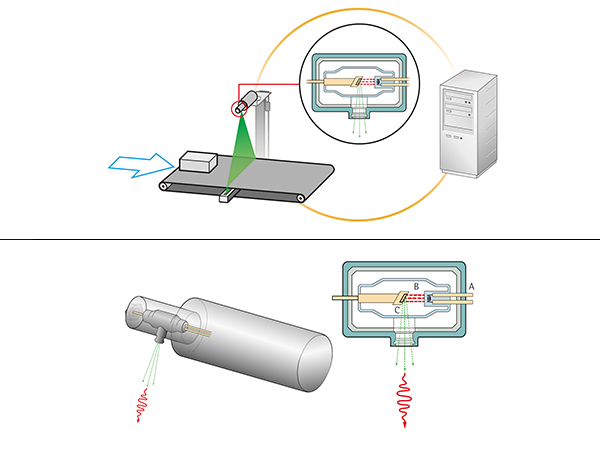 B
A
C